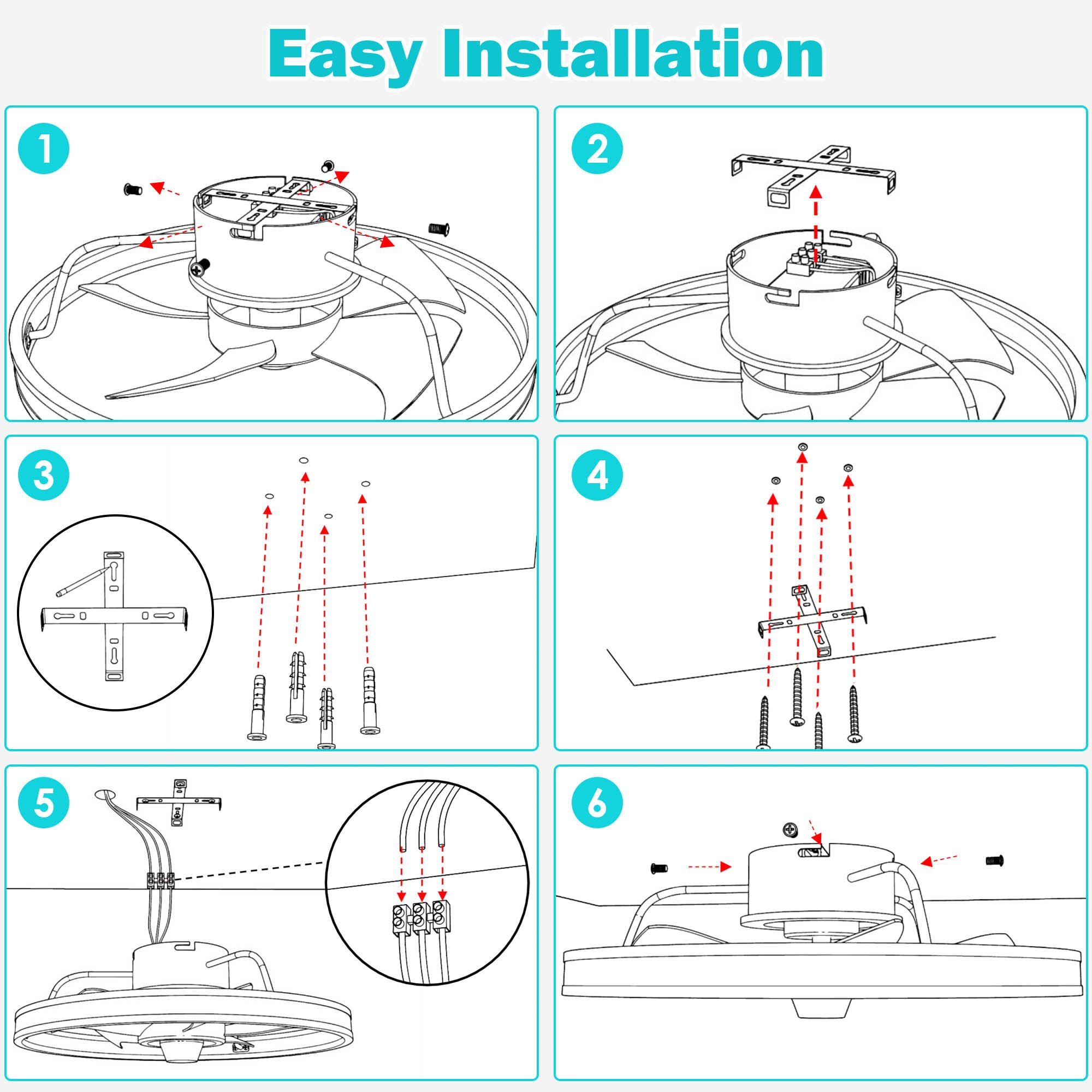 Easy Installation

1

2

3

4

5

6